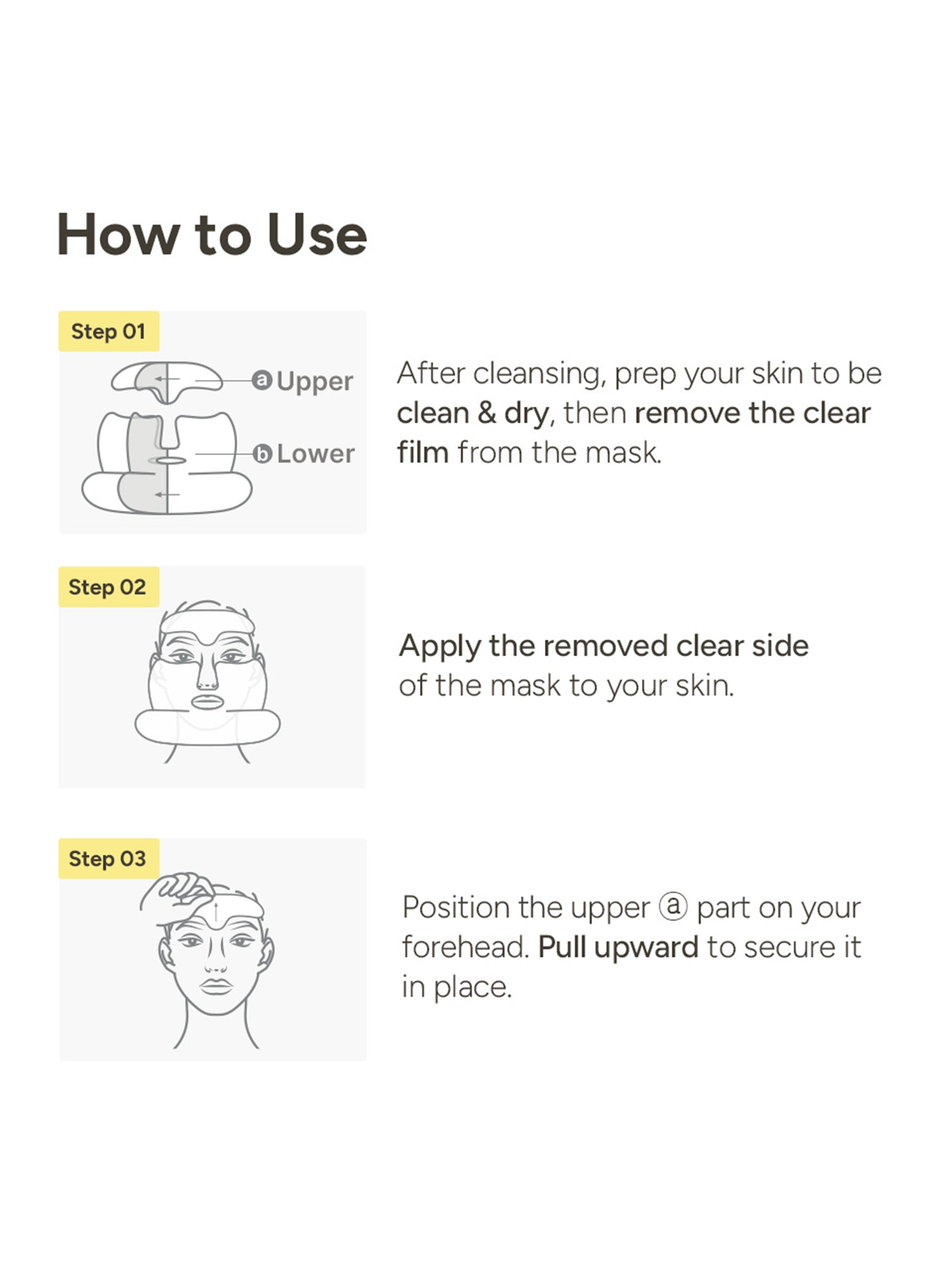 How to Use

Step 01

ⓐ Upper

ⓑ Lower

After cleansing, prep your skin to be clean & dry, then remove the clear film from the mask.

Step 02

Apply the removed clear side of the mask to your skin.

Step 03

Position the upper ⓐ part on your forehead. Pull upward to secure it in place.